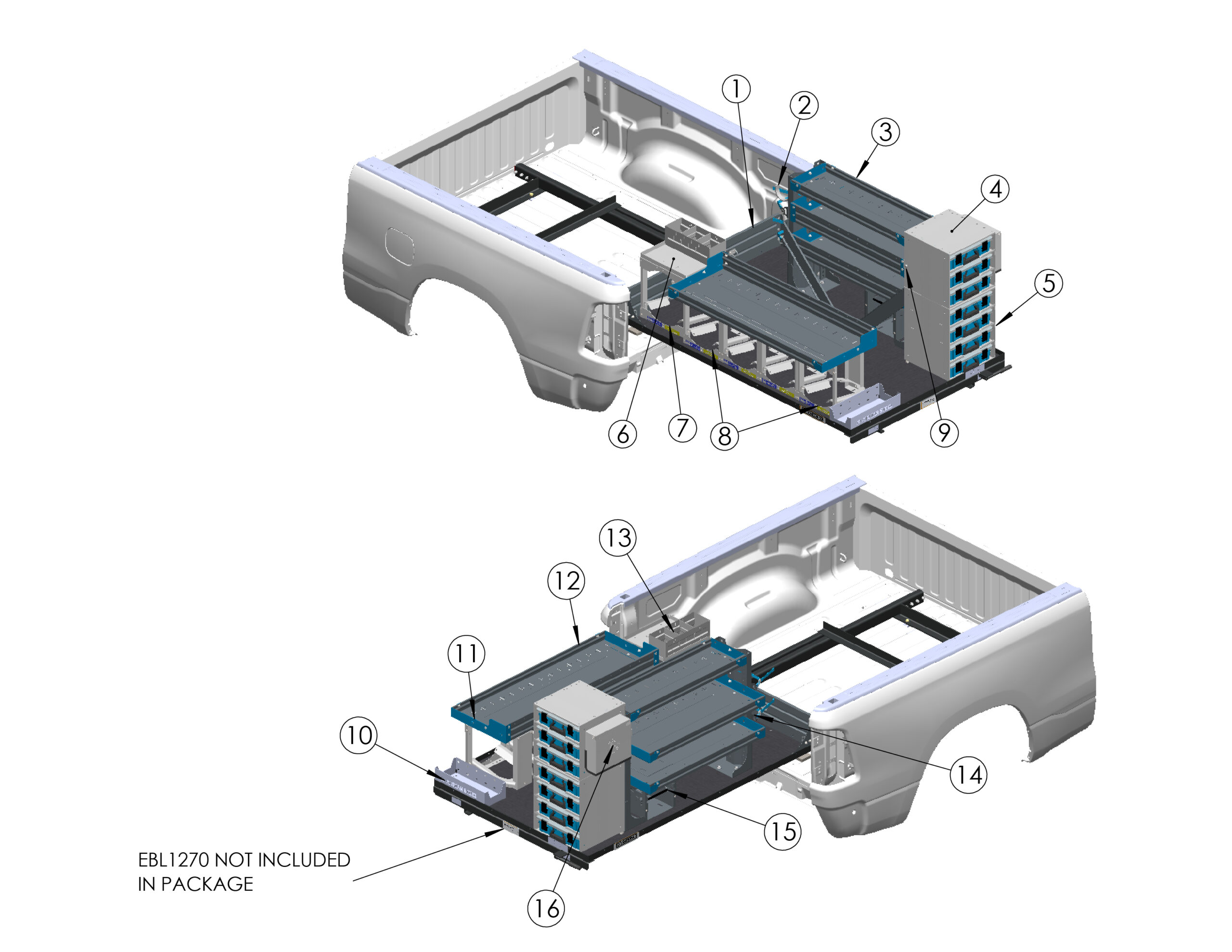 1
2
3
4
5
6
7
8
9

13
12
11
10
14
15
16

EBL1270 NOT INCLUDED IN PACKAGE