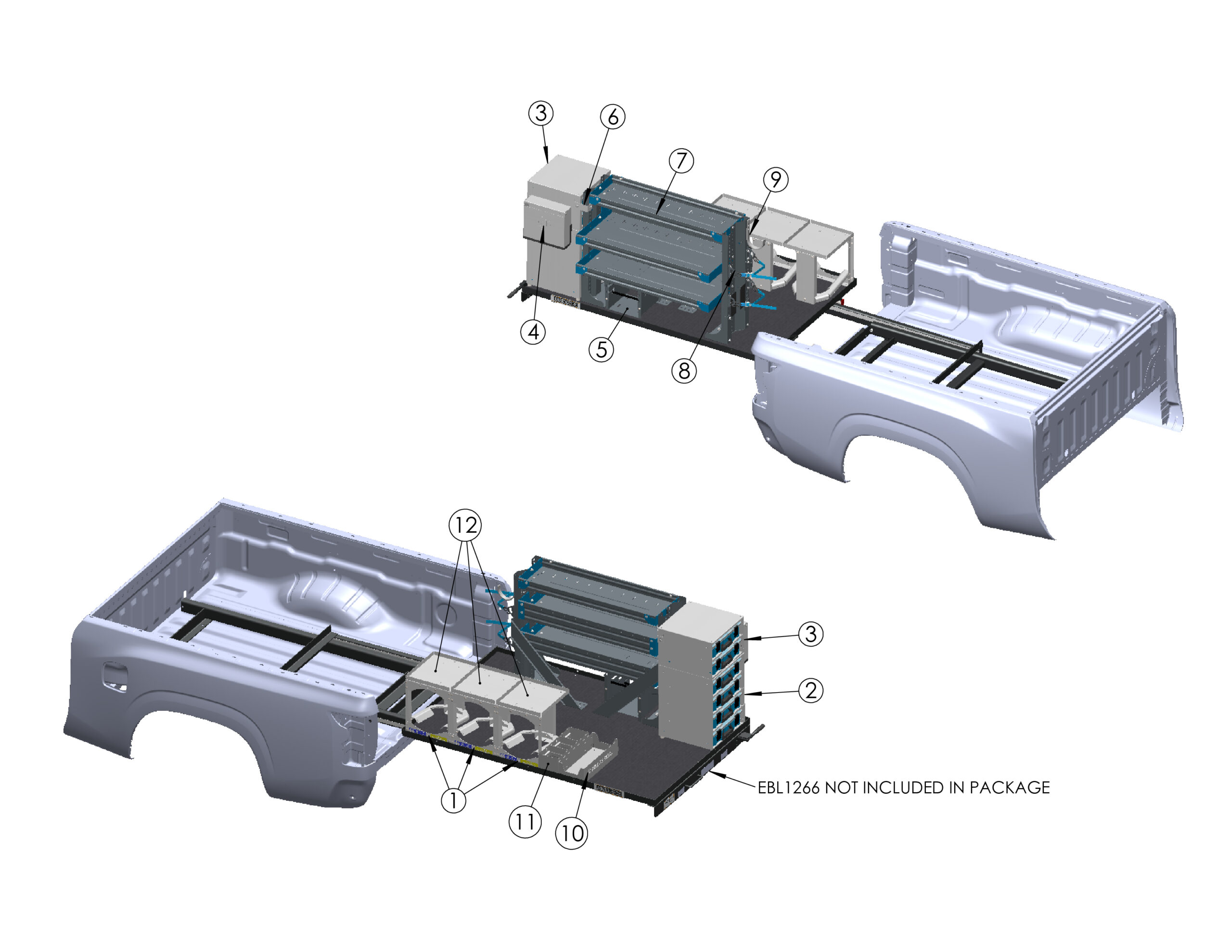 3
6
7
9
4
5
8
12
3
2
1
11
10
EBL1266 NOT INCLUDED IN PACKAGE