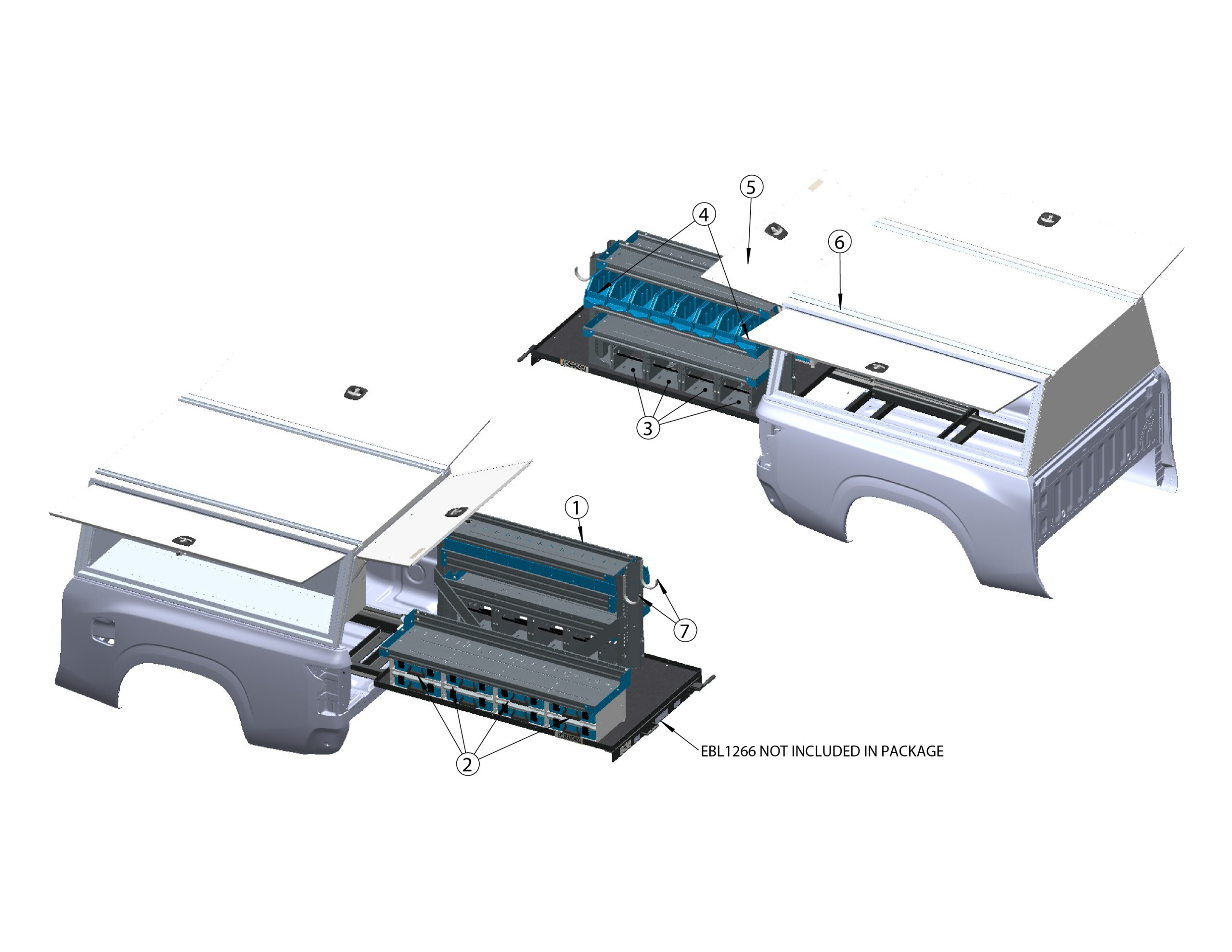 5

4

6

3

1

7

2

EBL1266 NOT INCLUDED IN PACKAGE