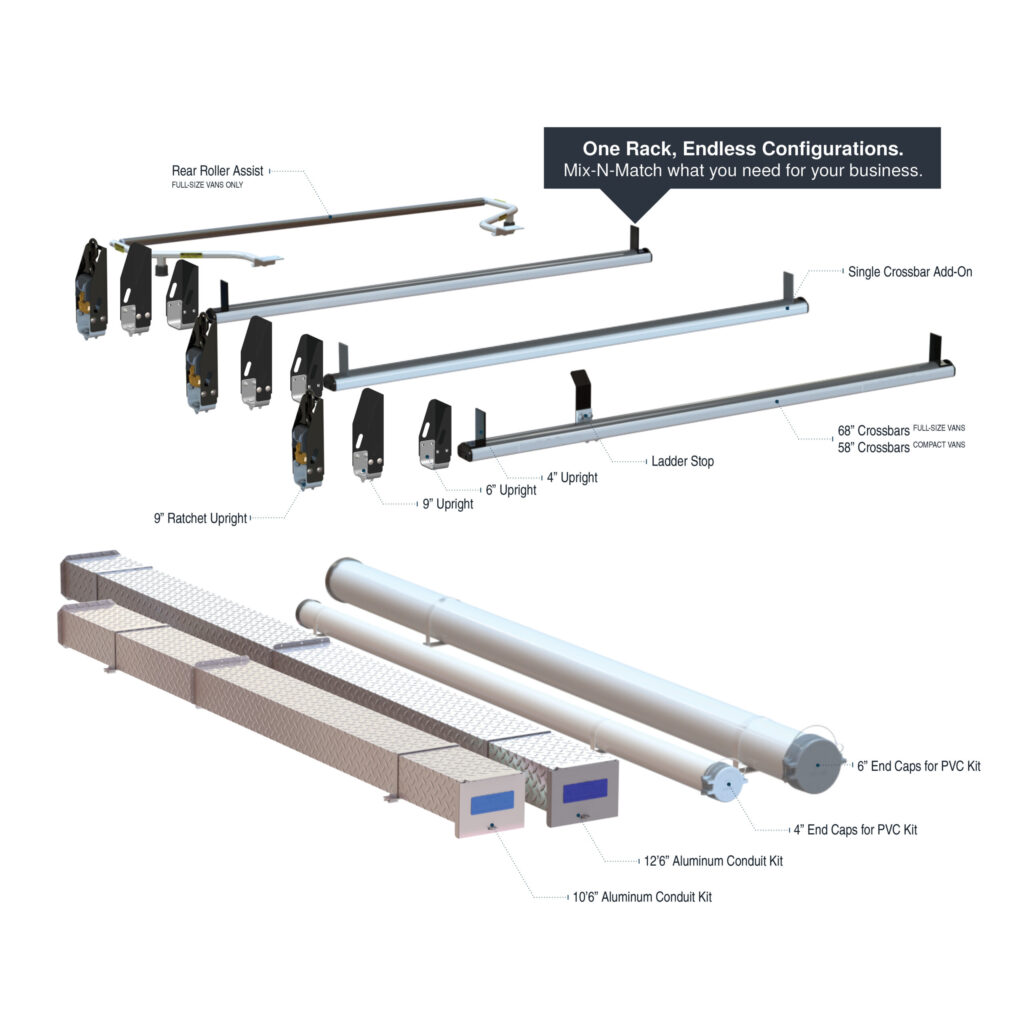 One Rack, Endless Configurations.
Mix-N-Match what you need for your business.

Rear Roller Assist
FULL-SIZE VANS ONLY

Single Crossbar Add-On

68" Crossbars FULL-SIZE VANS
58" Crossbars COMPACT VANS

Ladder Stop

4" Upright

6" Upright

9" Upright

9" Ratchet Upright

6" End Caps for PVC Kit

4" End Caps for PVC Kit

12'6" Aluminum Conduit Kit

10'6" Aluminum Conduit Kit