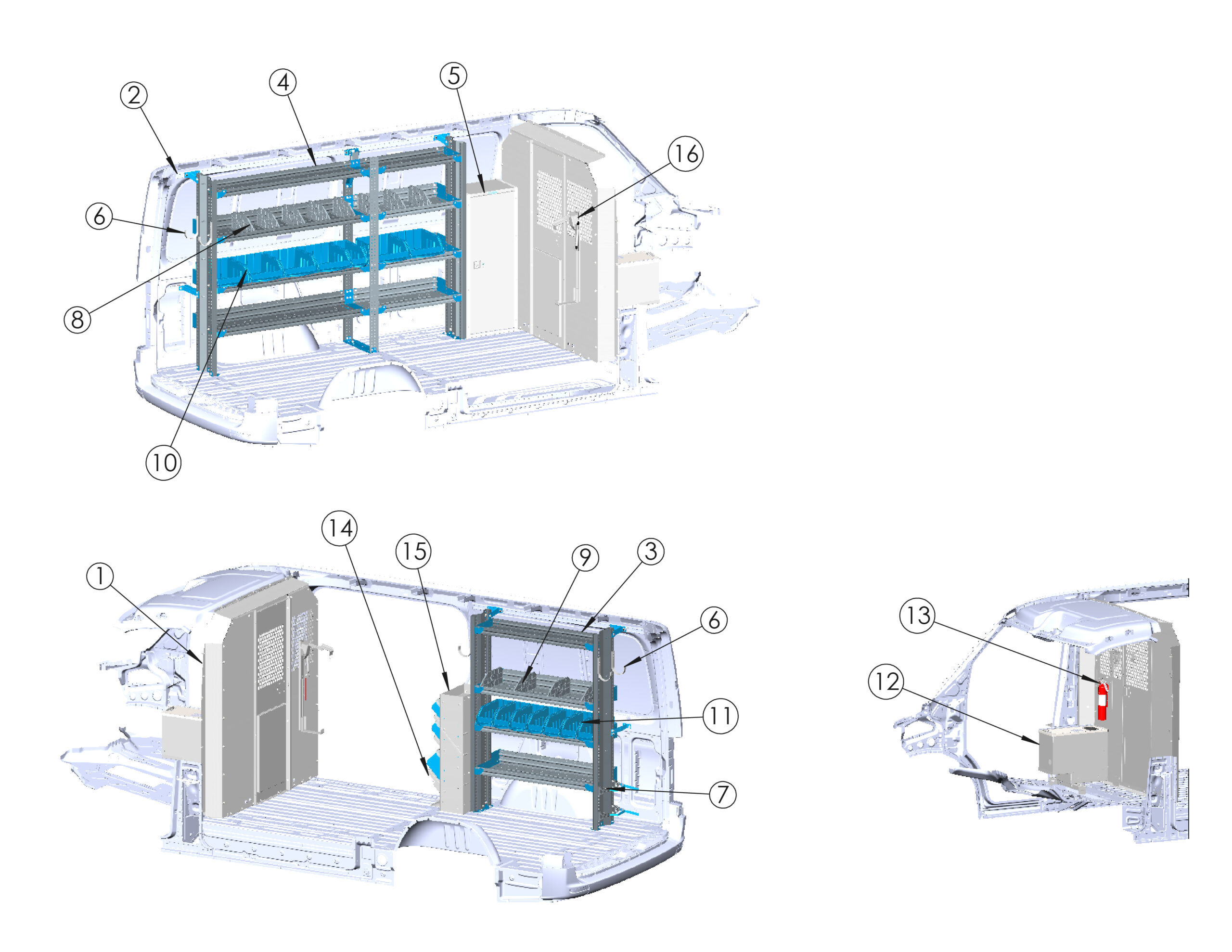 2
4
5
16
6
8
10
14
15
9
3
1
6
11
7
13
12