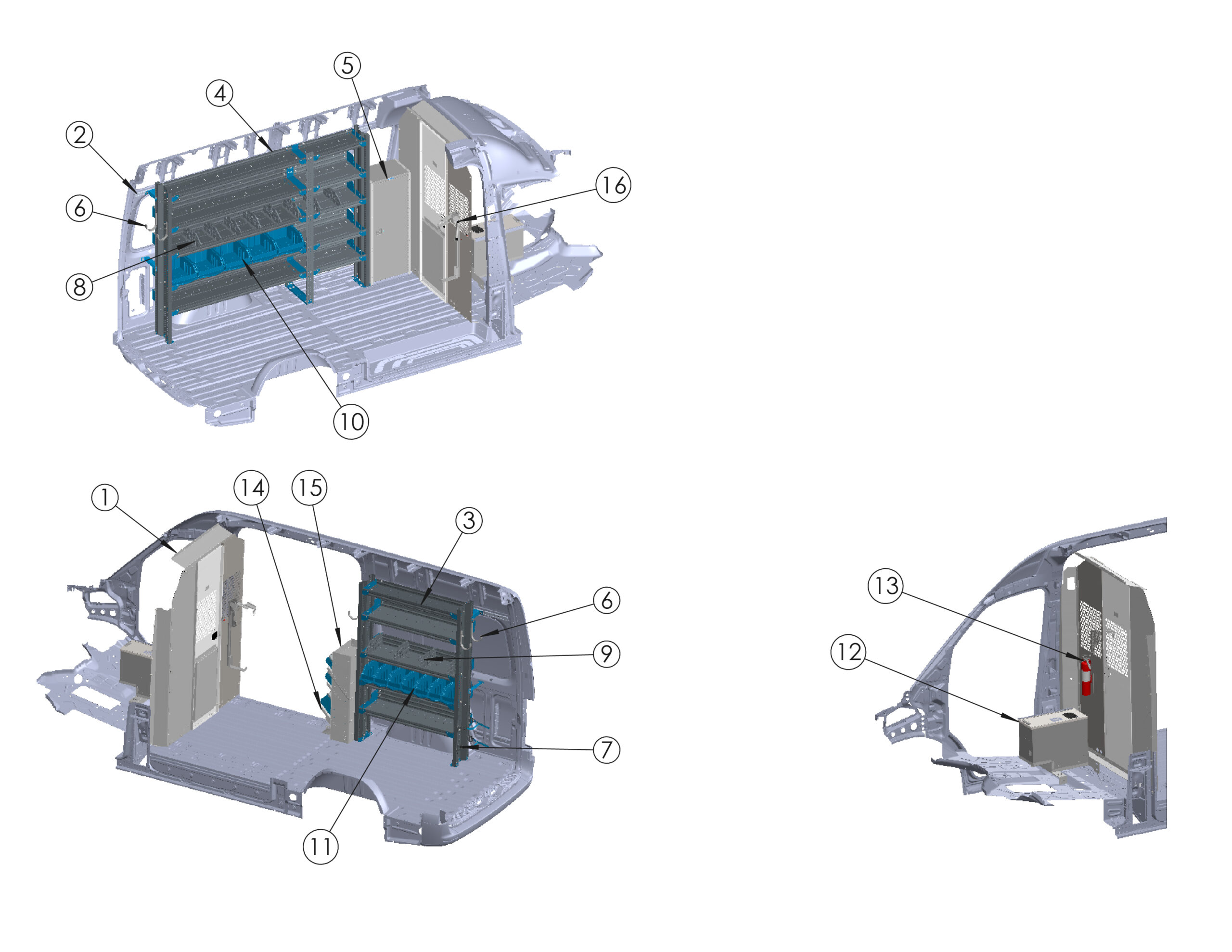 5
4
2
16
6
8
10
1
14
15
3
6
9
7
11
13
12