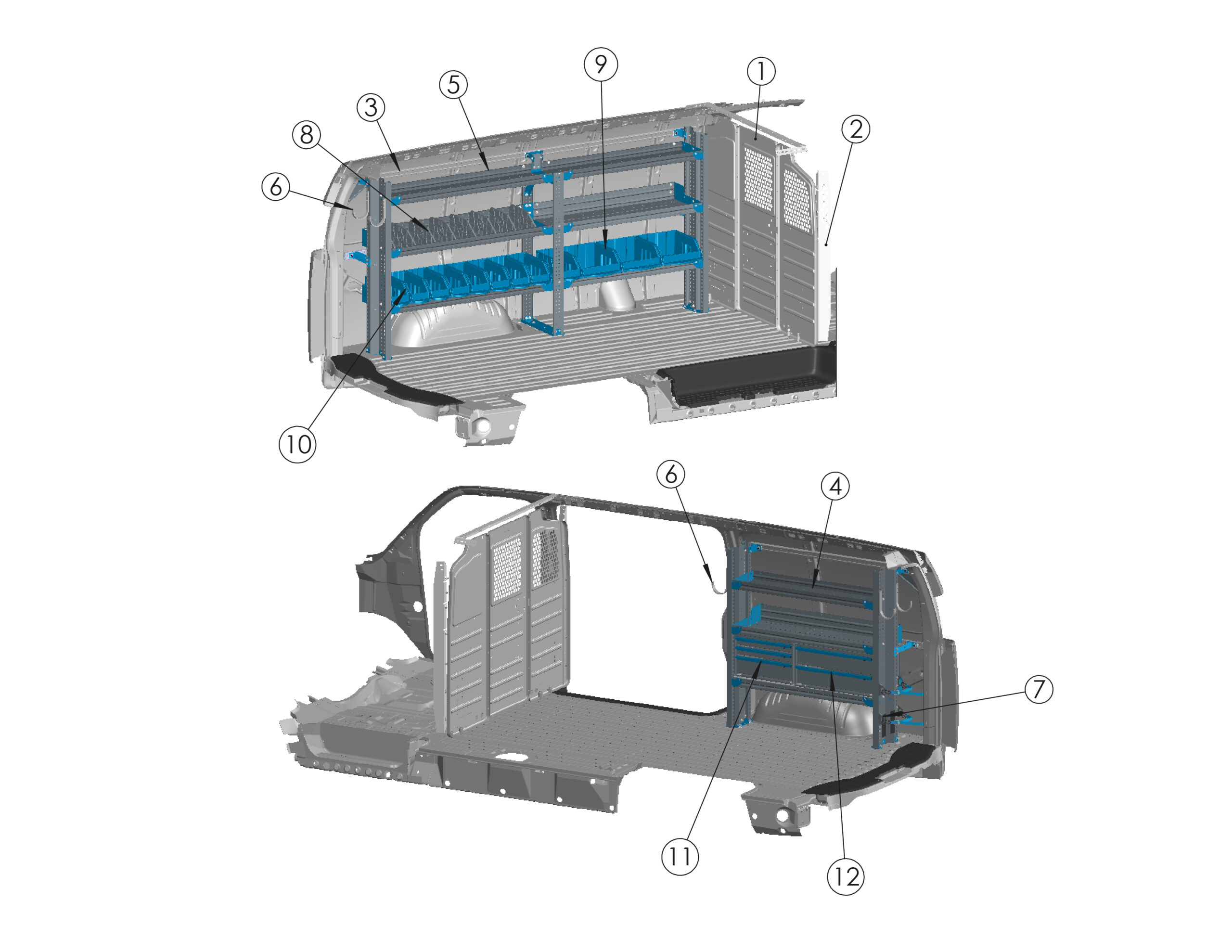 9
1
5
3
2
8
6
10
6
4
7
11
12