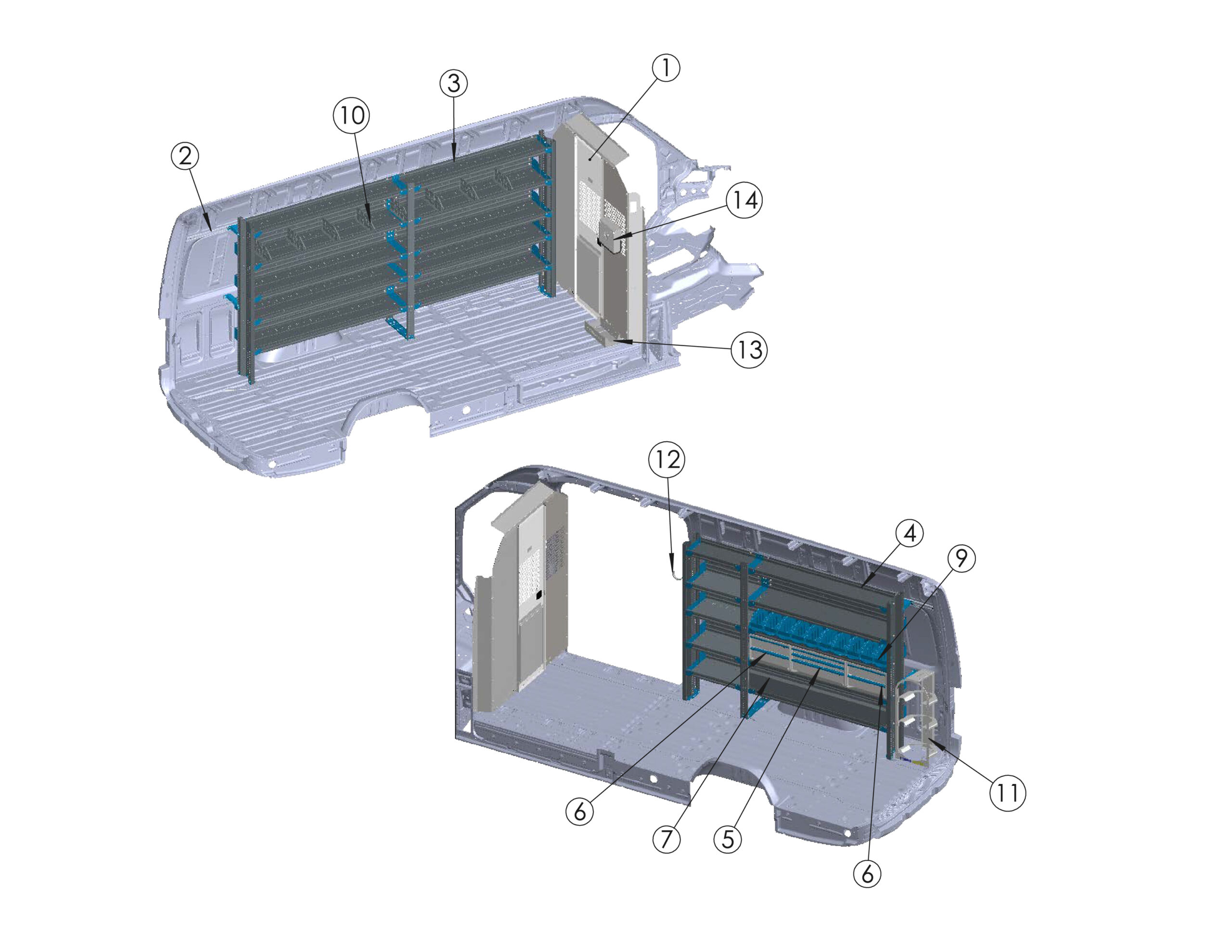 1
3
10
2
14
13
12
4
9
11
6
7
5
6