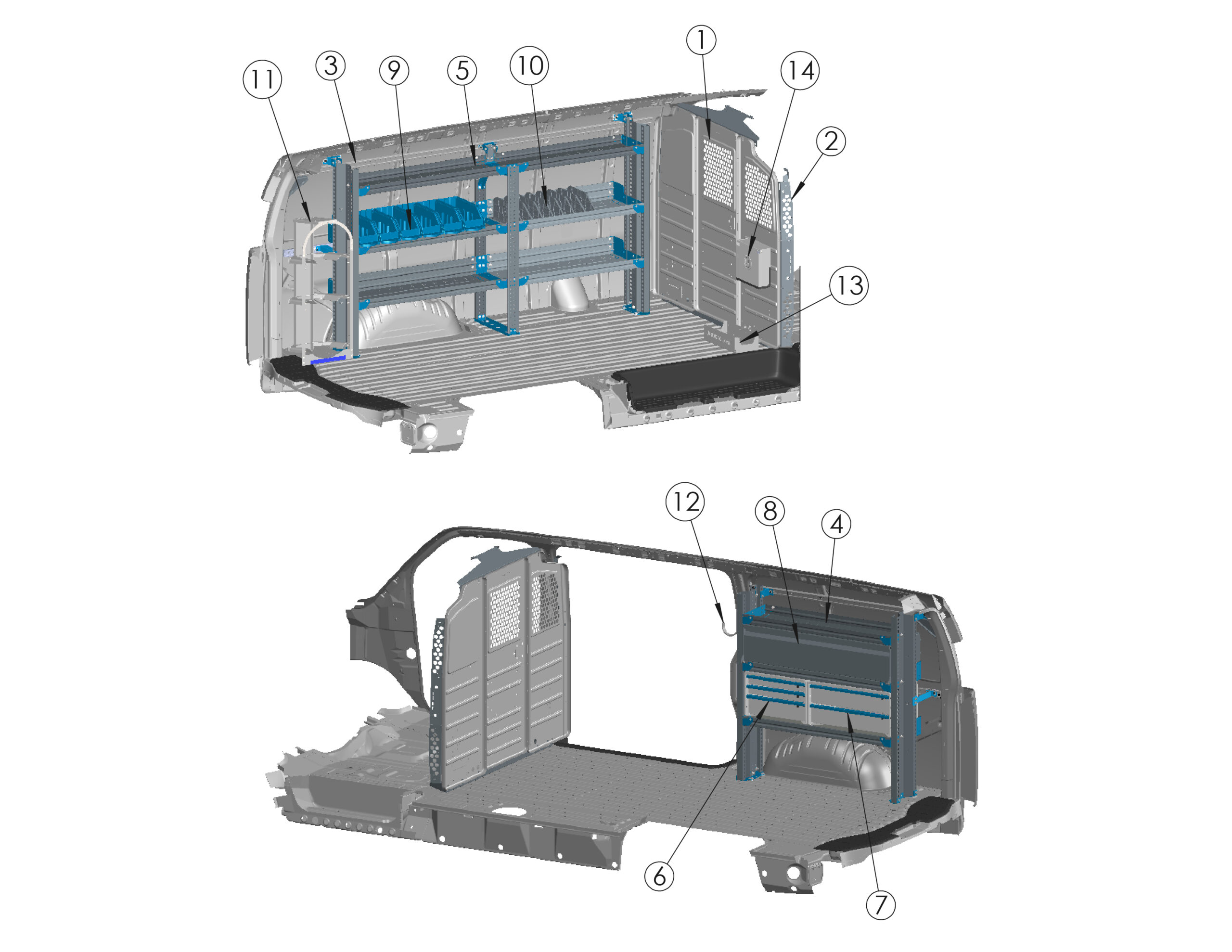 11
3
9
5
10
1
14
2
13

12
8
4
6
7