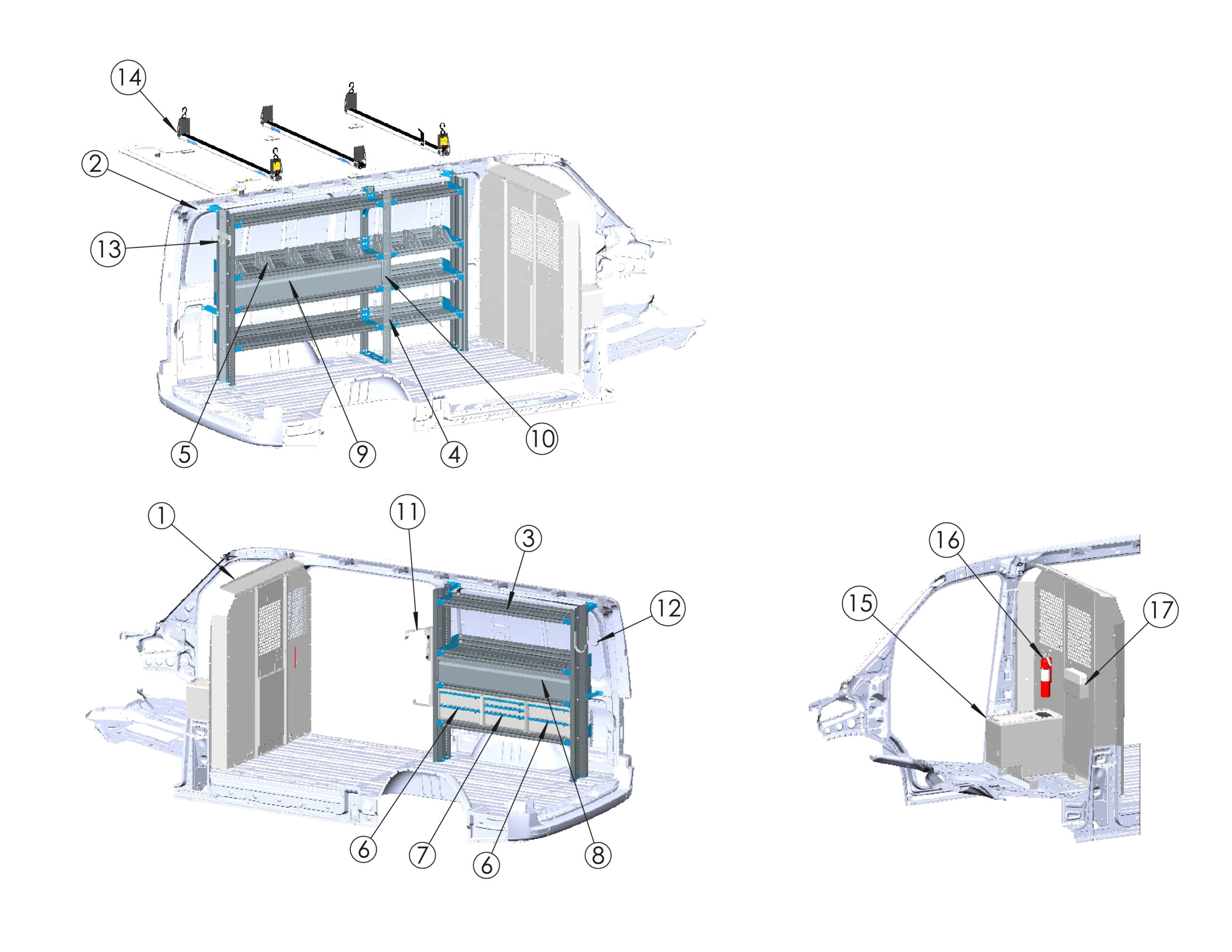 14
2
13
5
9
4
10
1
11
3
12
6
7
6
8
16
15
17