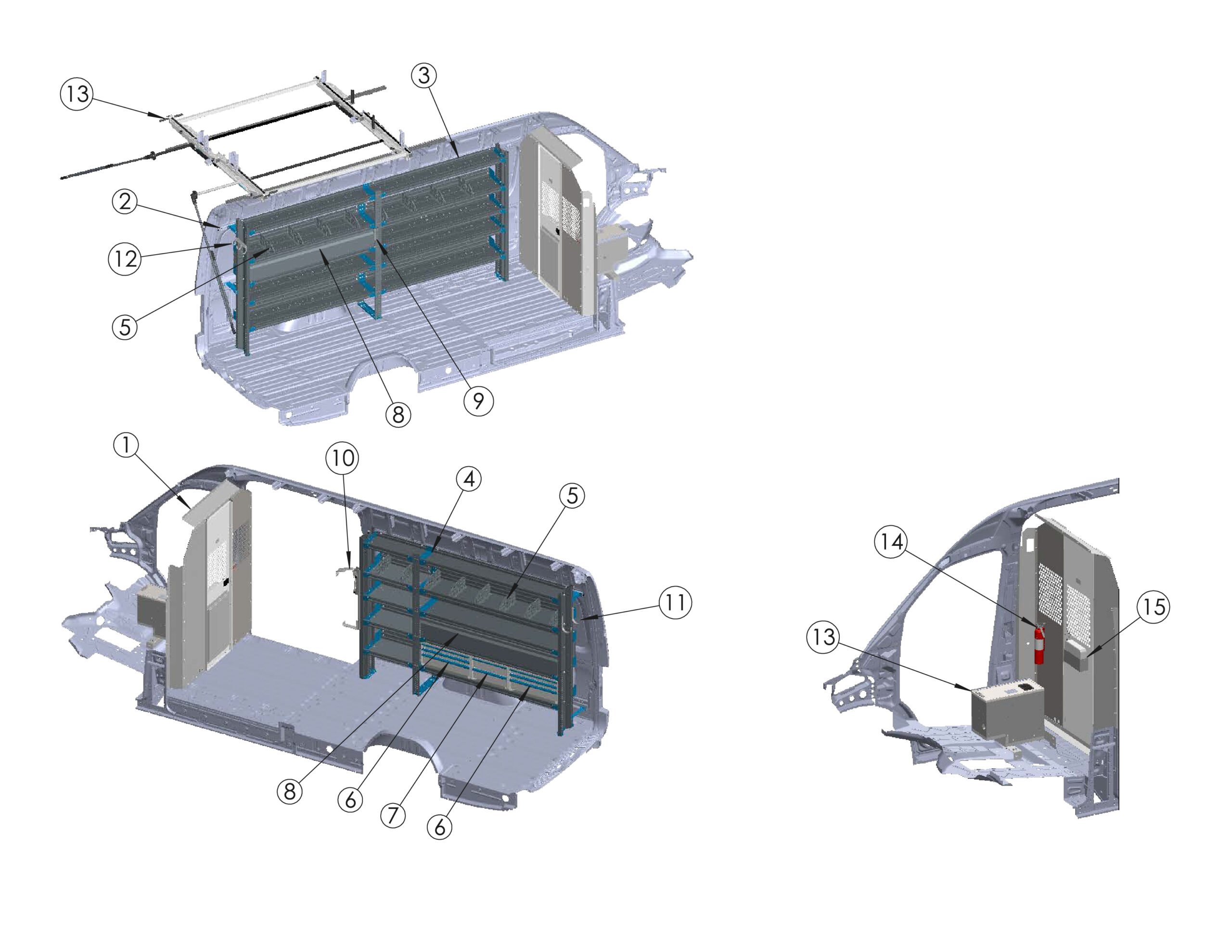 13
3
2
12
5
8
9
1
10
4
5
11
8
6
7
6
14
15
13