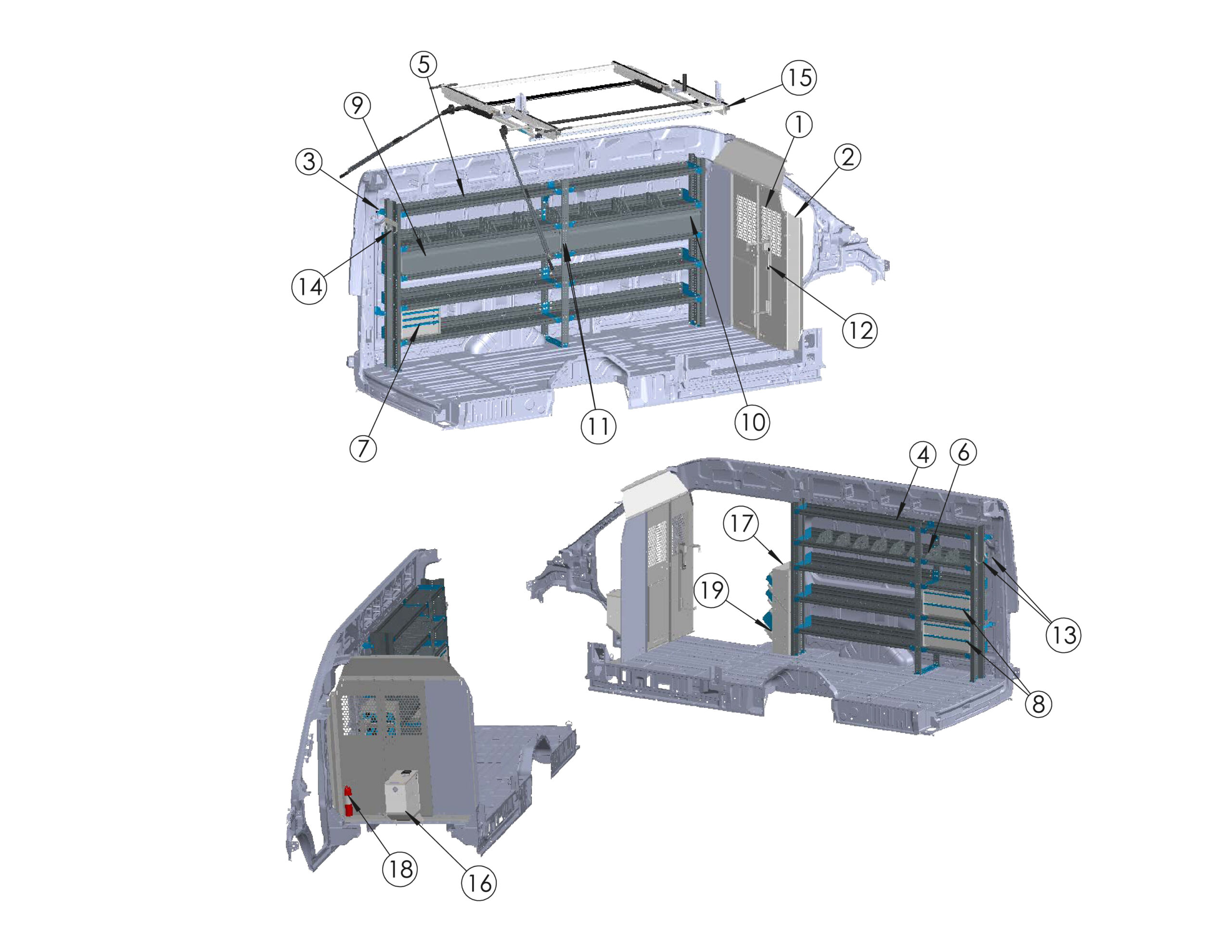 5
15
9
1
3
2
14
12
7
11
10
4
6
17
19
13
8
18
16