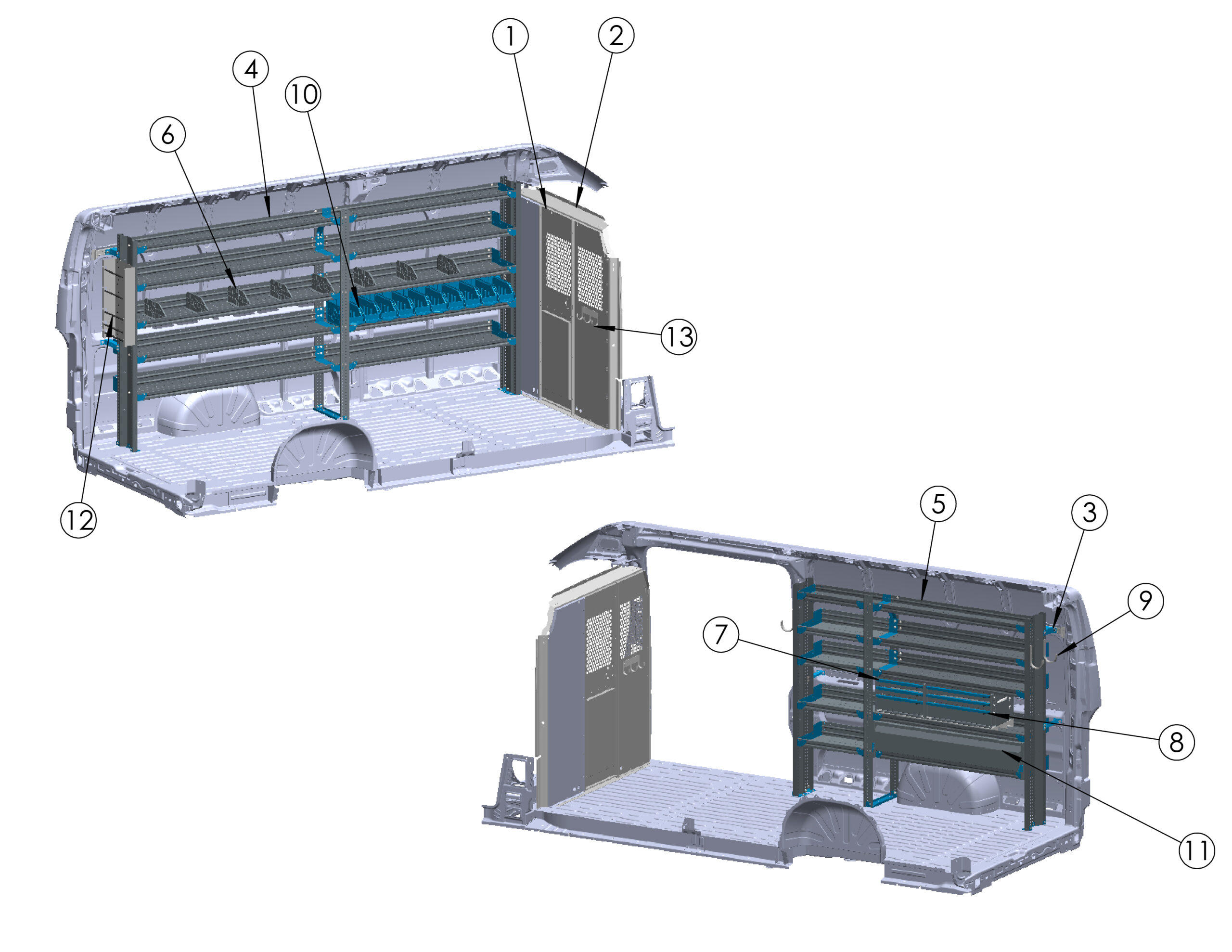 1
2
4
10
6
13
12
5
3
9
7
8
11