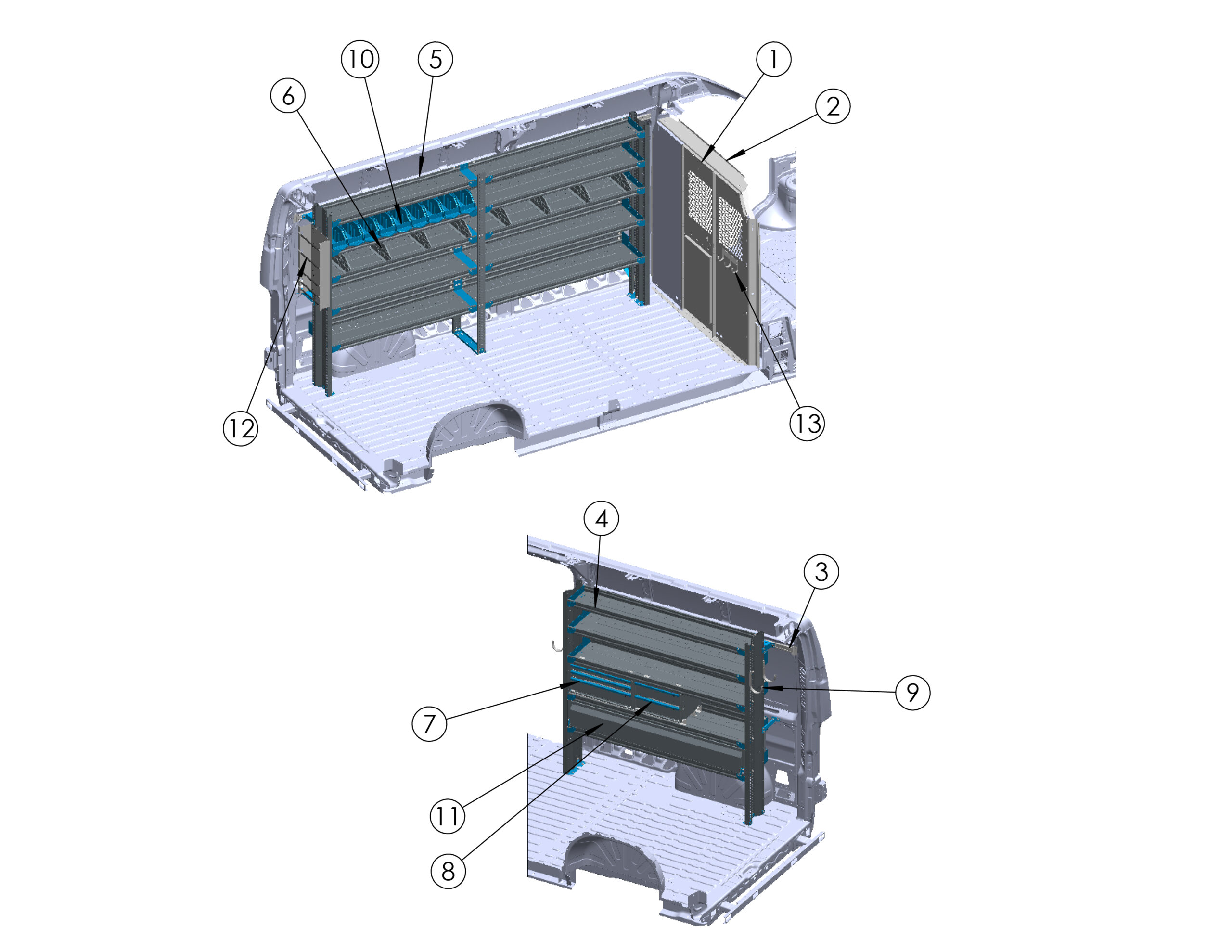 10
5
1
6
2
12
13
4
3
9
7
11
8