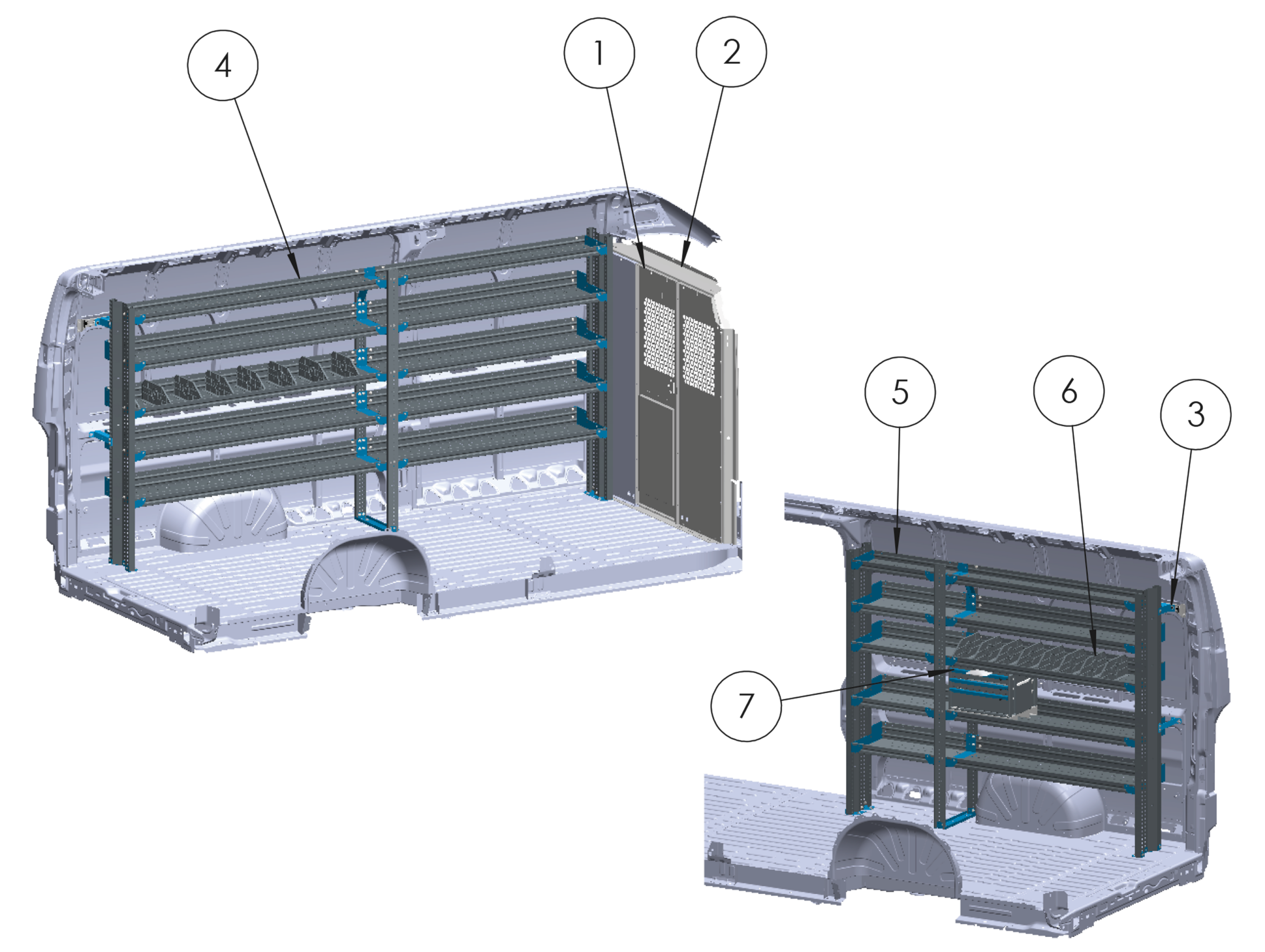 4

1

2

5

6

3

7