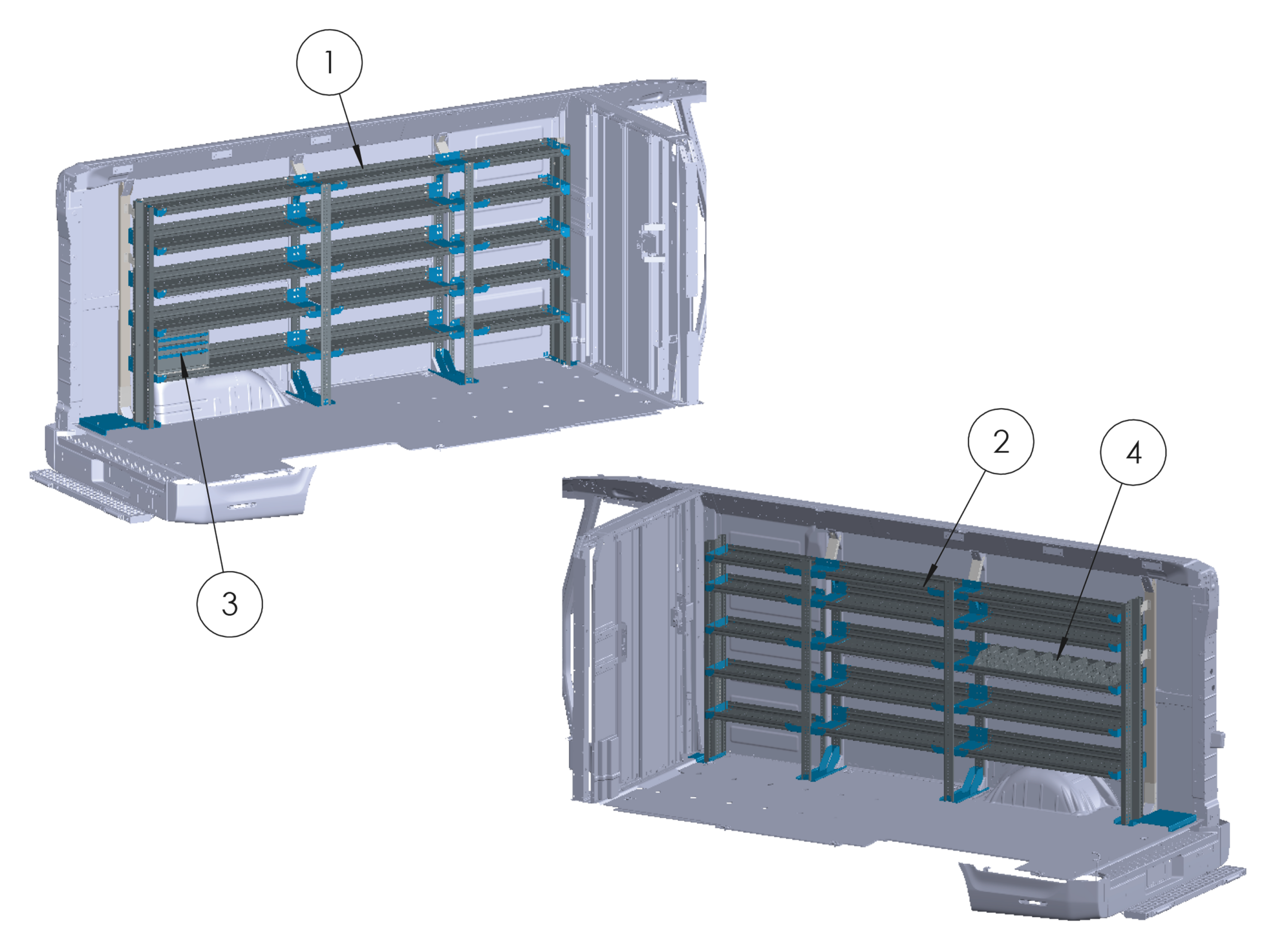 1

3

2

4