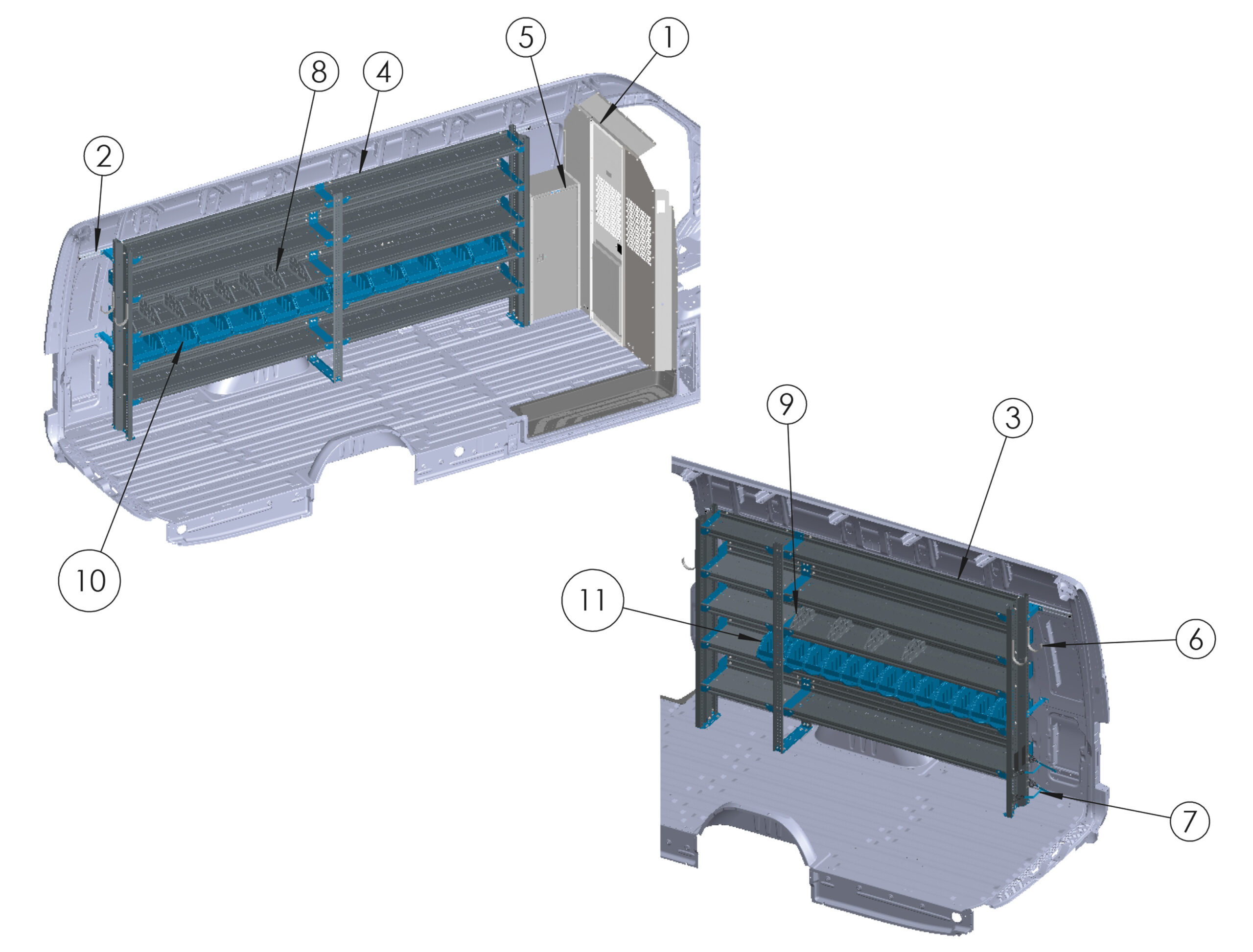 5
1
8
4
2
10
9
3
11
6
7