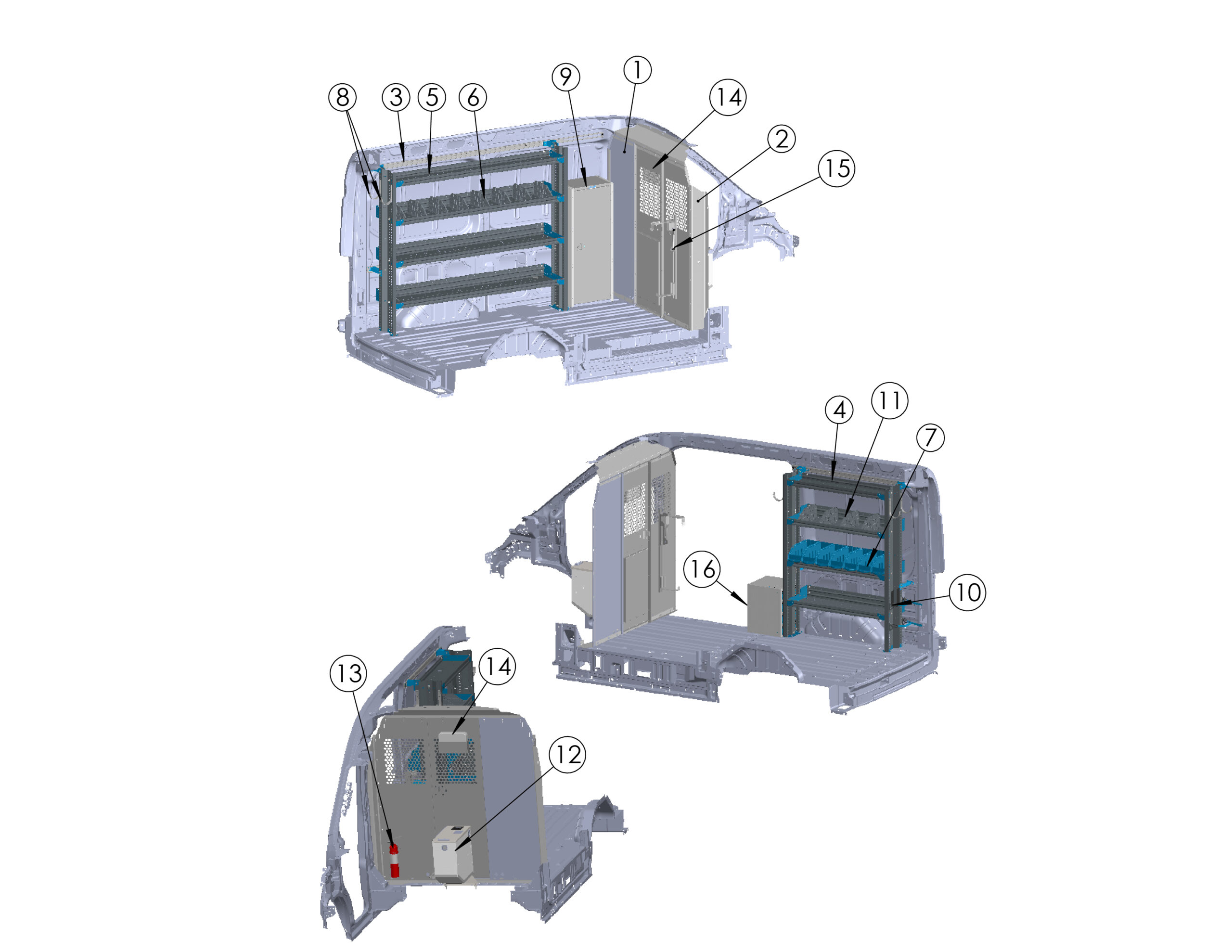 8 3 5 6 9 1 14 2 15

4 11 7 16 10

13 14 12