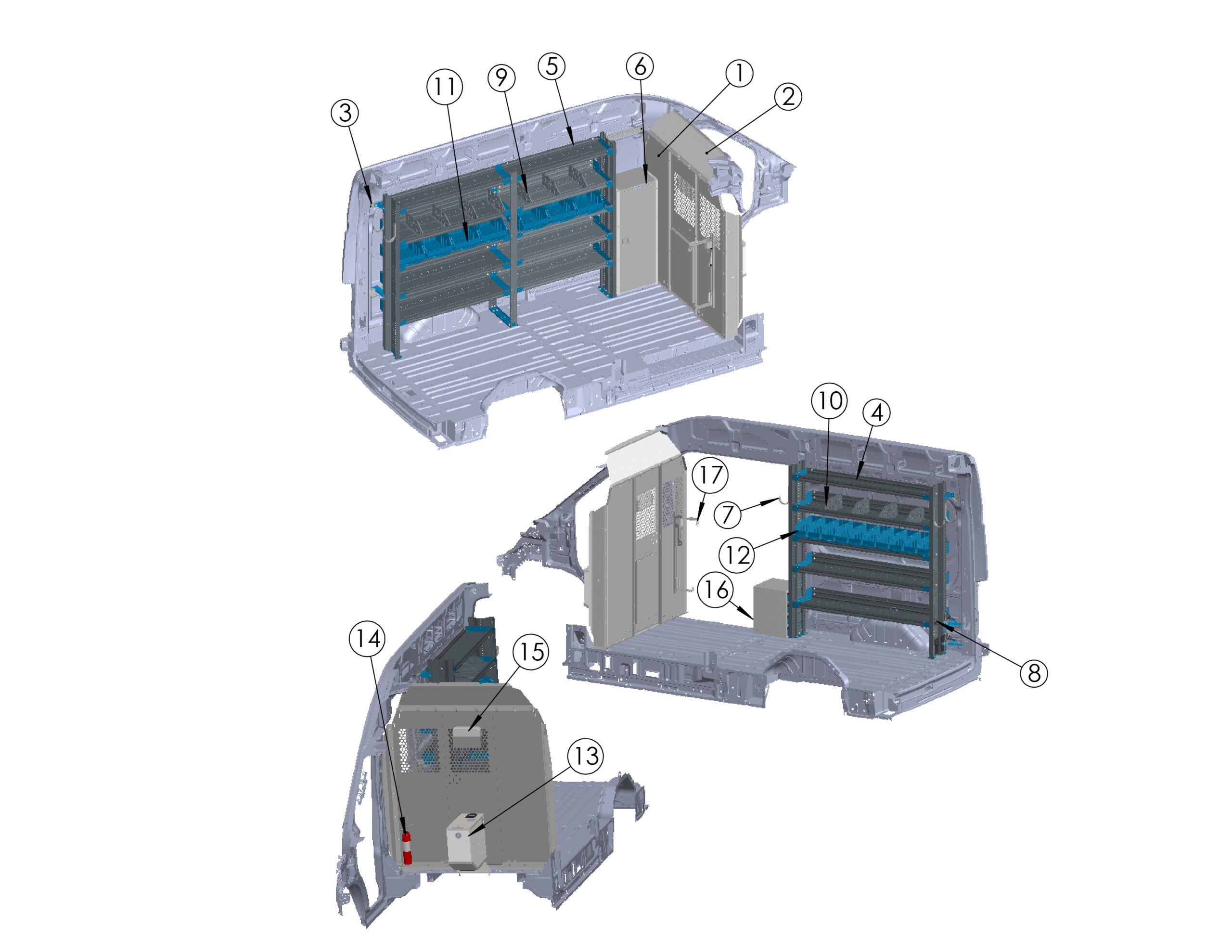 3
11
9
5
6
1
2
10
4
17
7
12
16
8
14
15
13