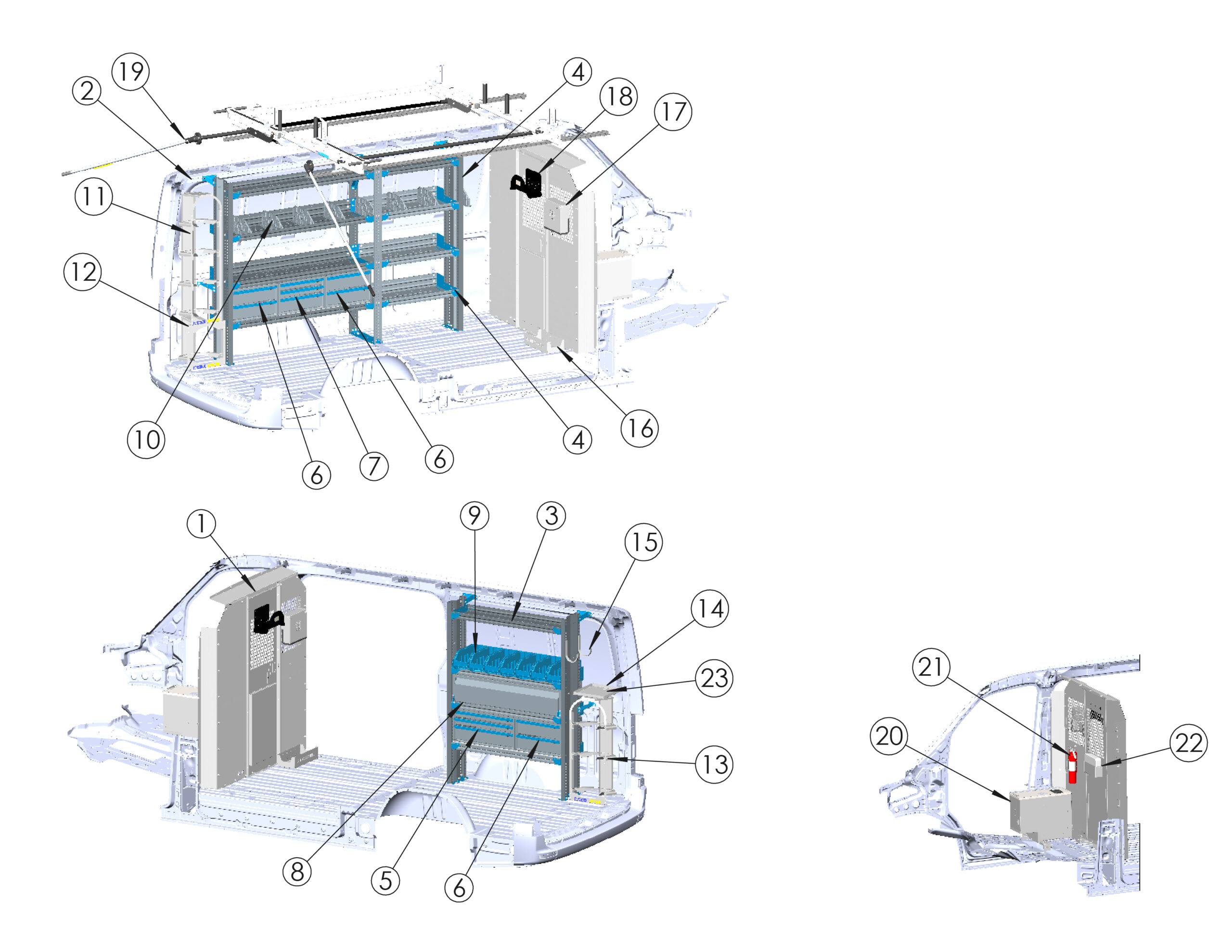 19
2
4
18
17
11
12
10
6
7
6
4
16
1
9
3
15
14
23
13
8
5
6
21
20
22