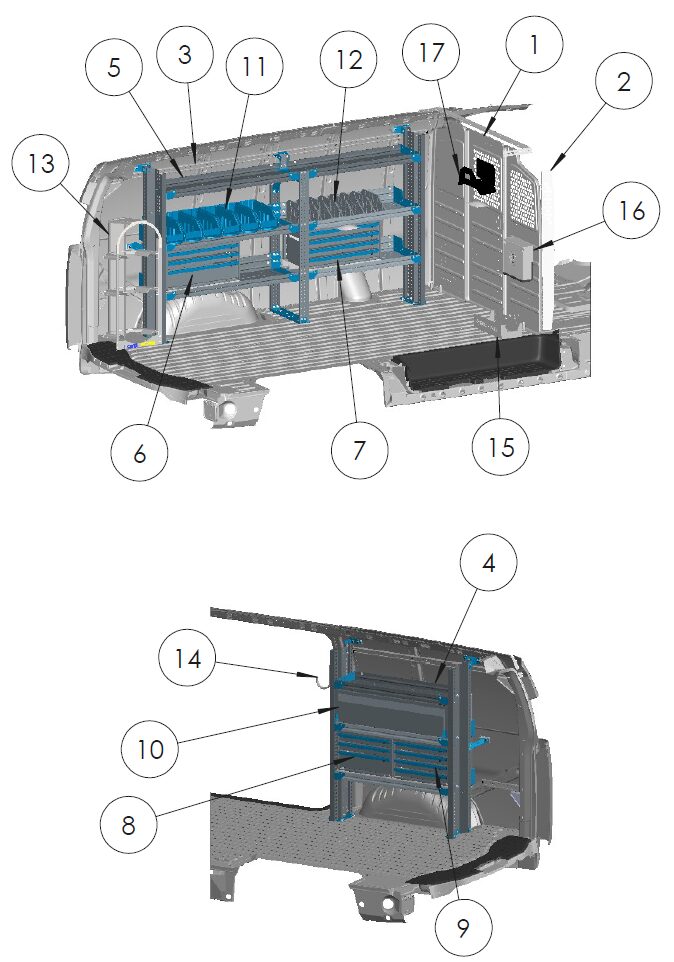 5
3
11
12
17
1
2
13
16
6
7
15
4
14
10
8
9