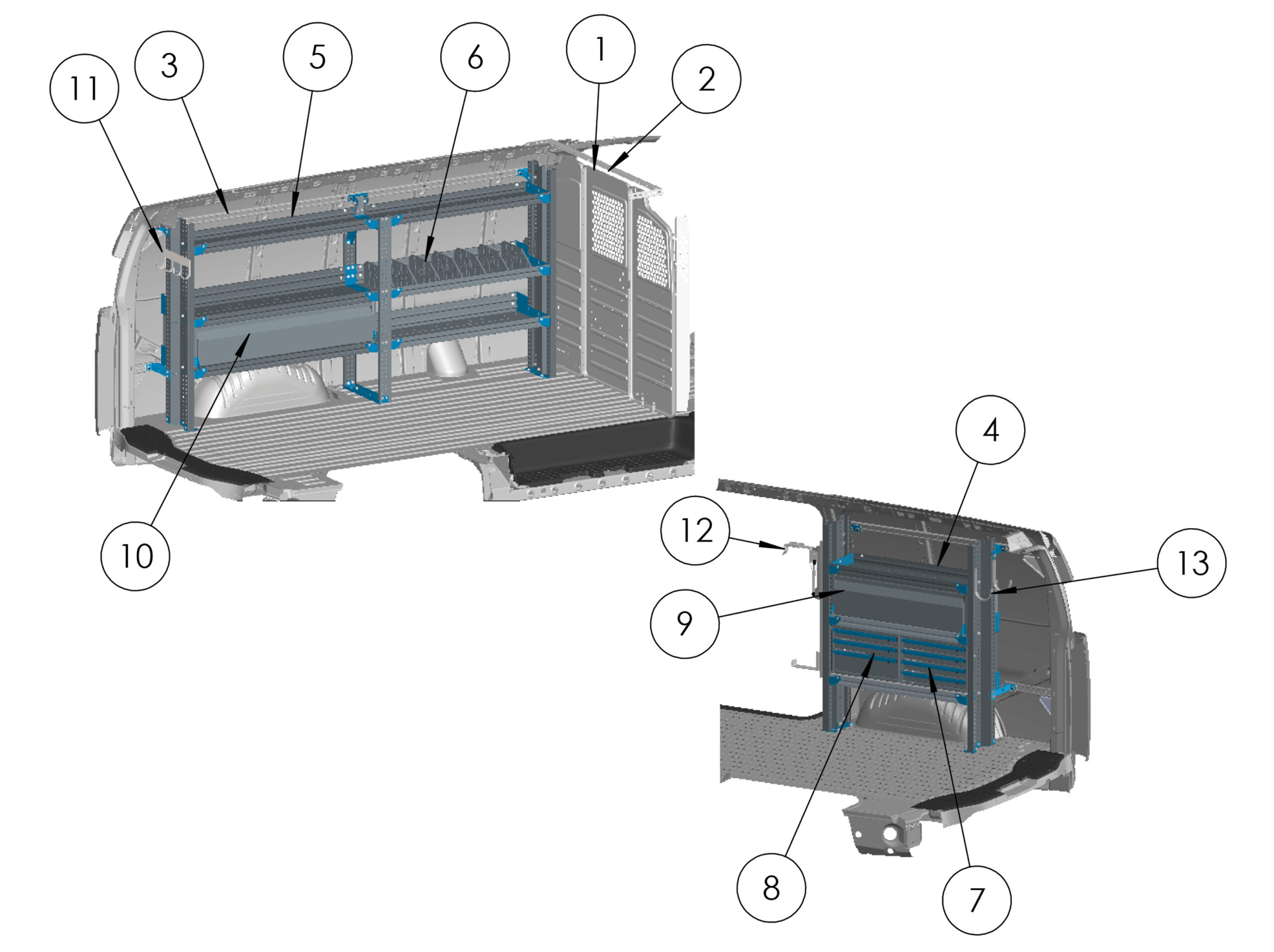 11
3
5
6
1
2
10
4
12
13
9
8
7