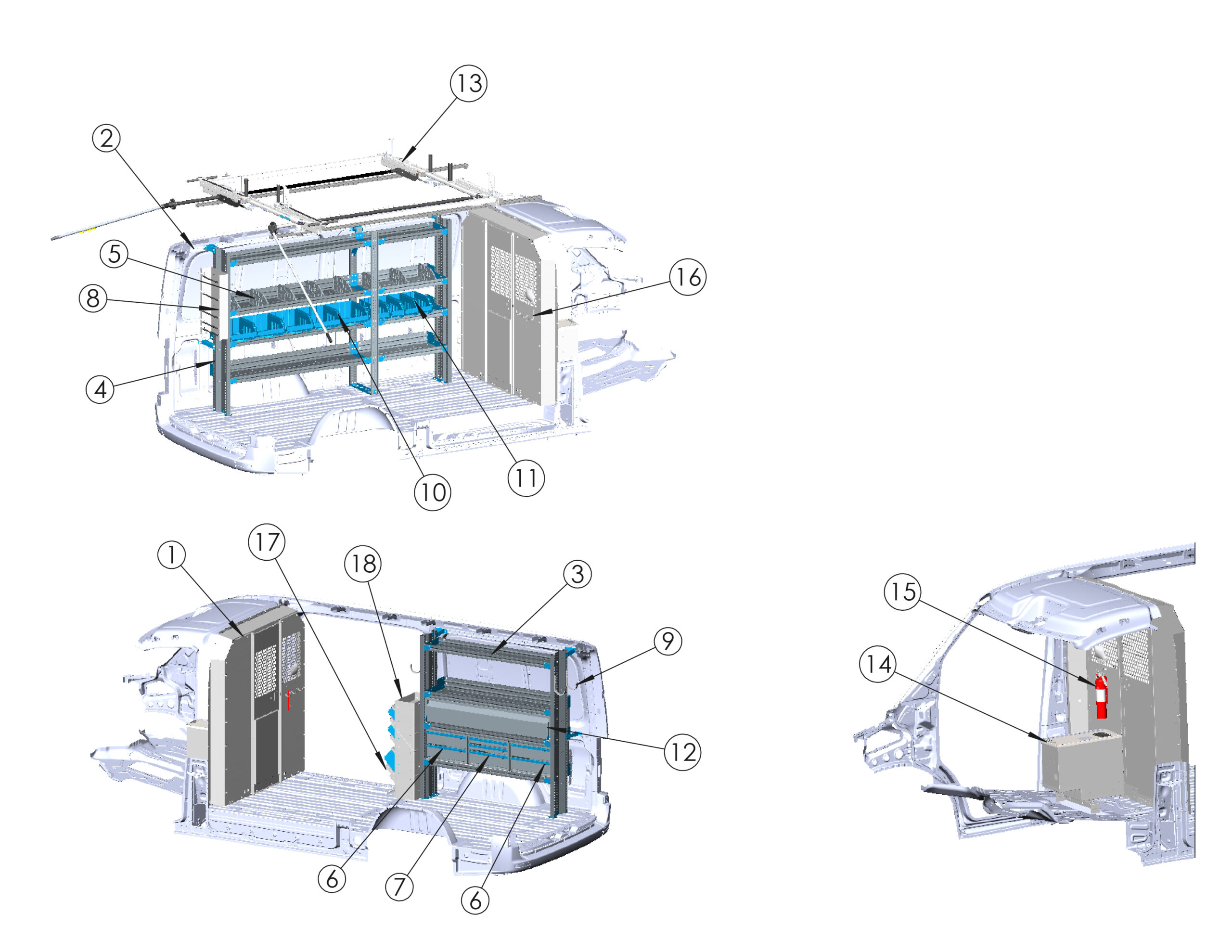 13
2
5
8
4
16
10
11
1
17
18
3
9
12
6
7
6
15
14