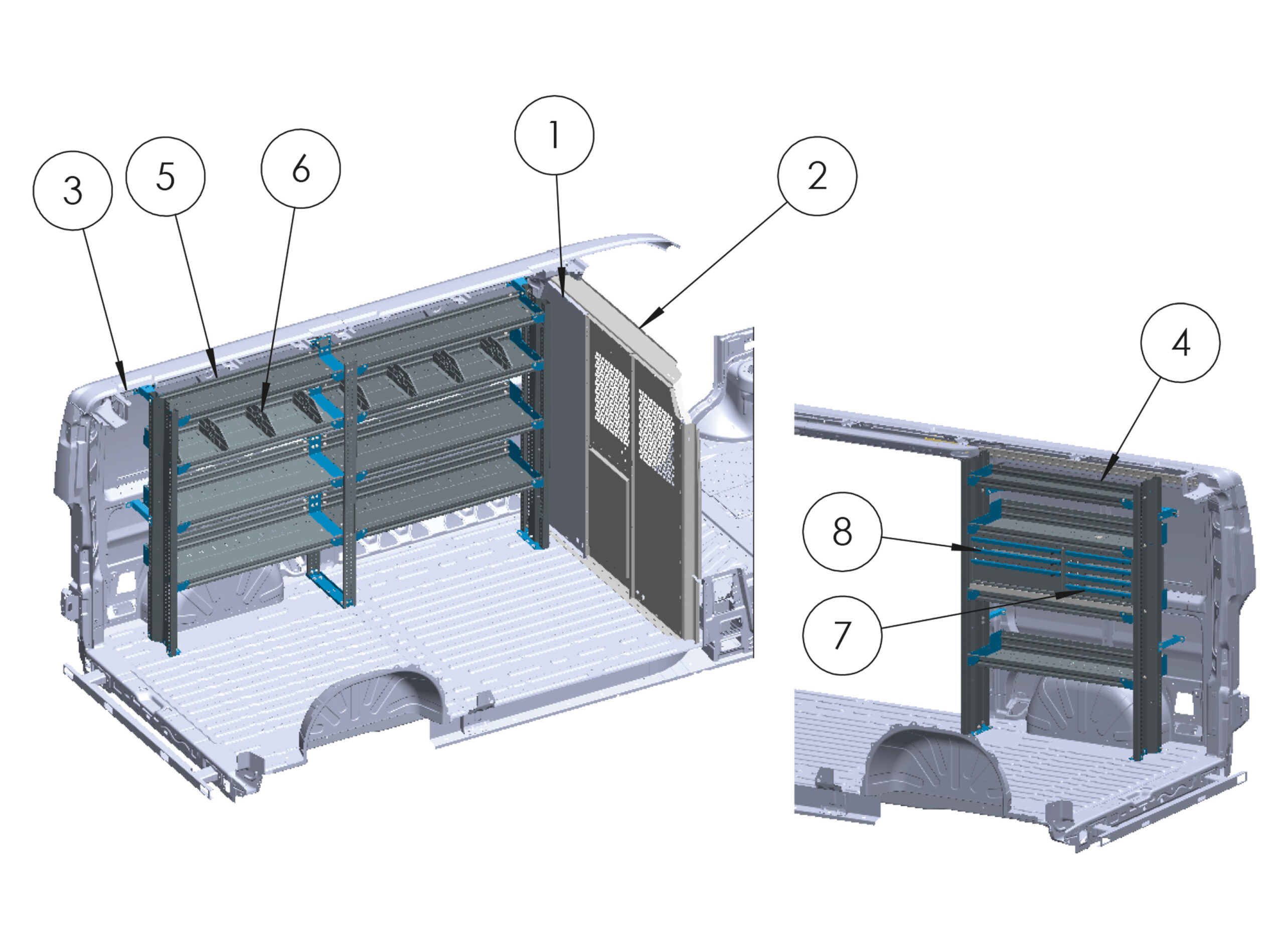 3
5
6
1
2
4
8
7