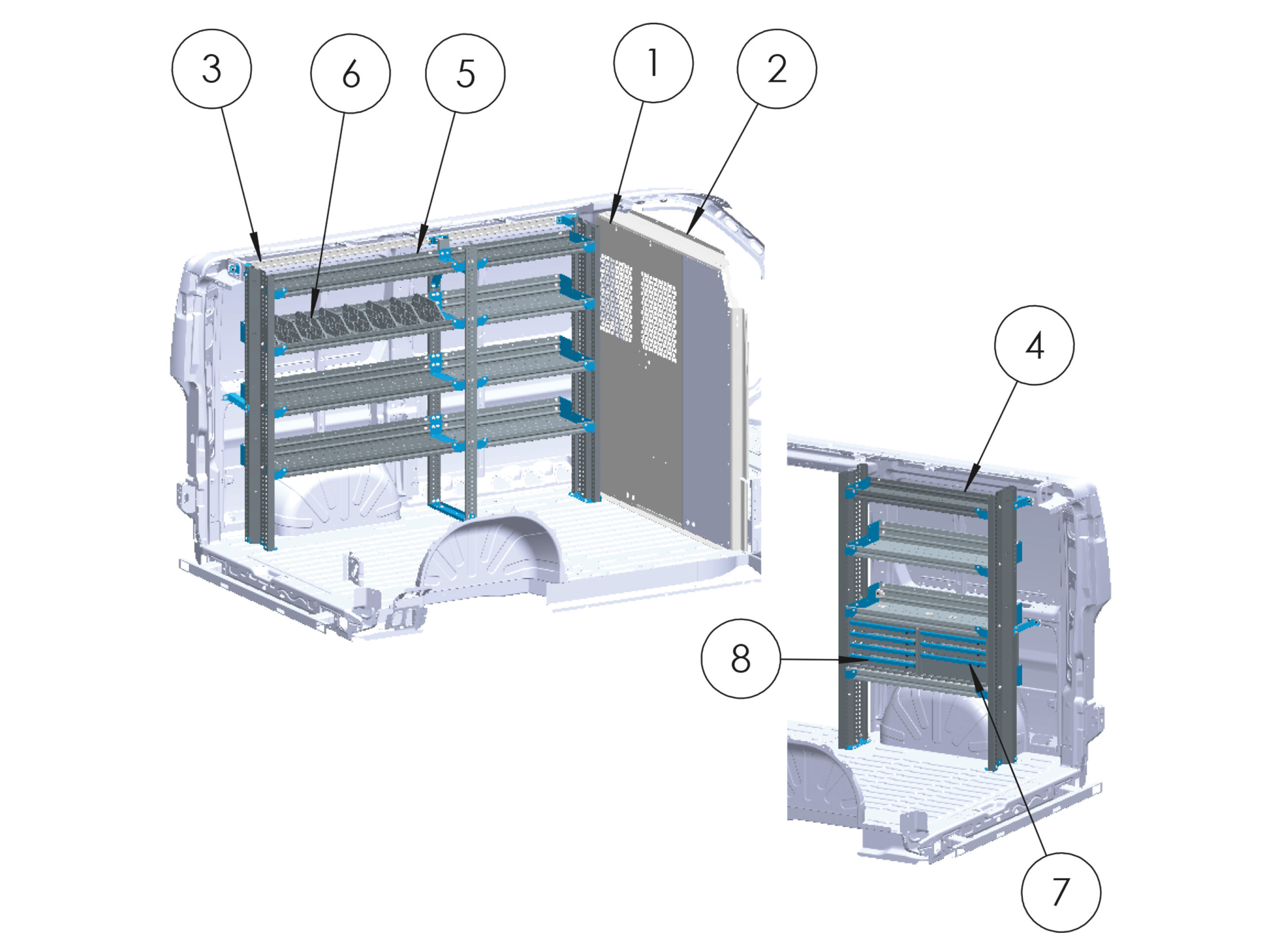 3
6
5
1
2
4
8
7