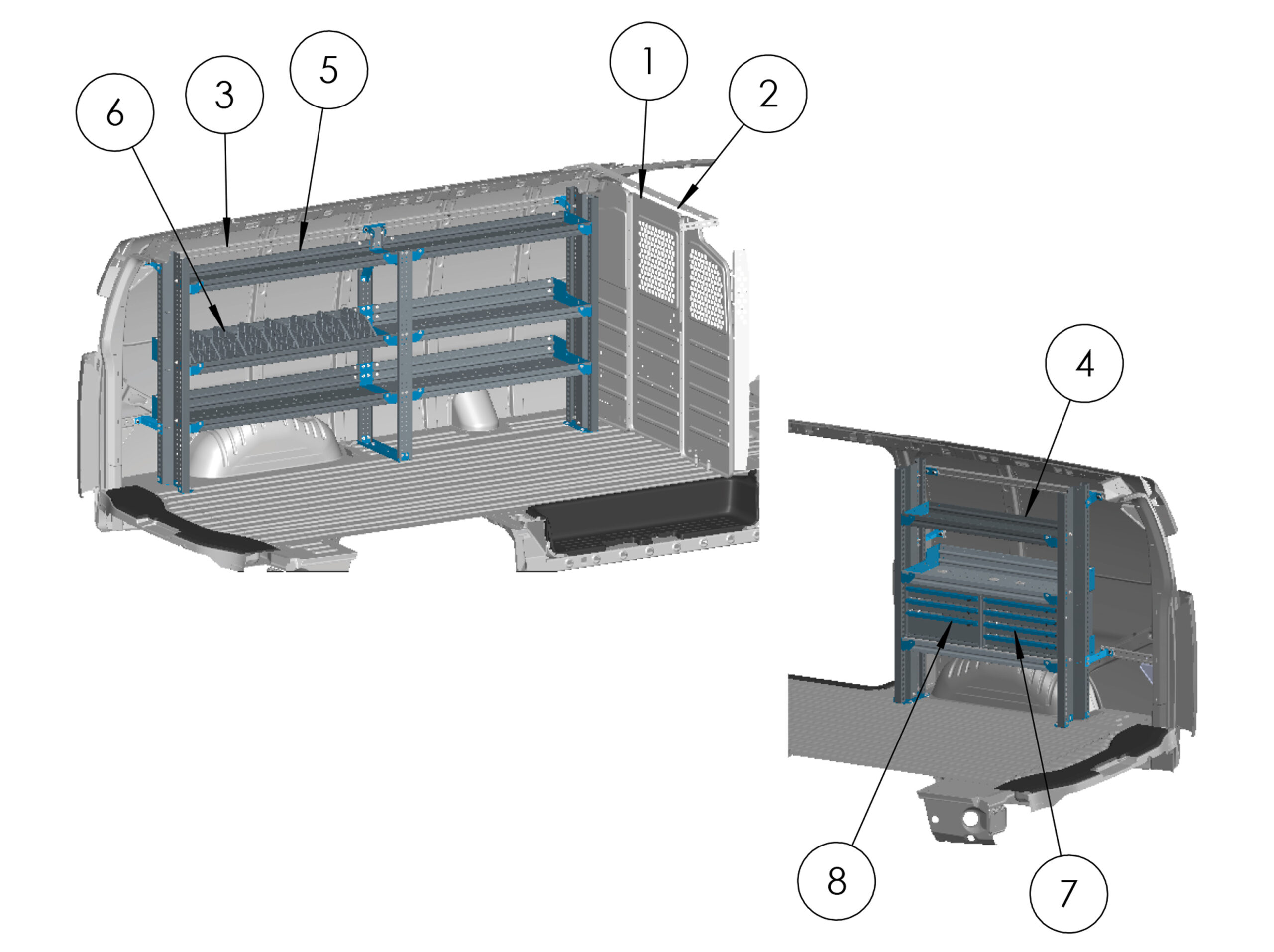 6
3
5
1
2
4
8
7