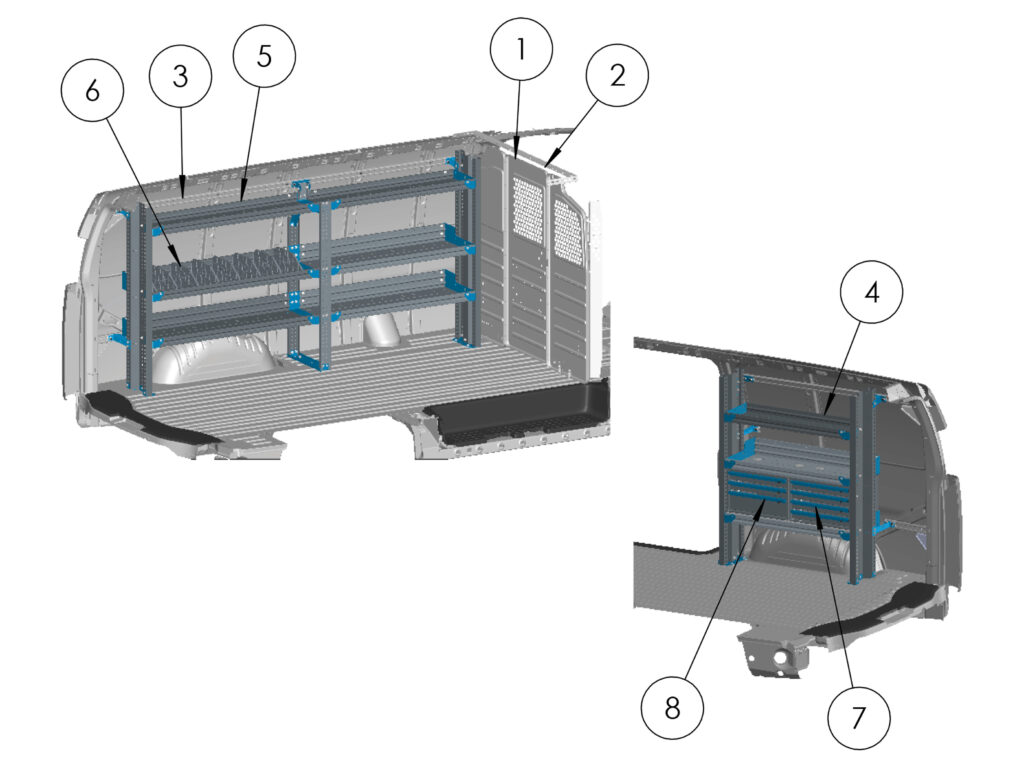 6
3
5
1
2
4
8
7