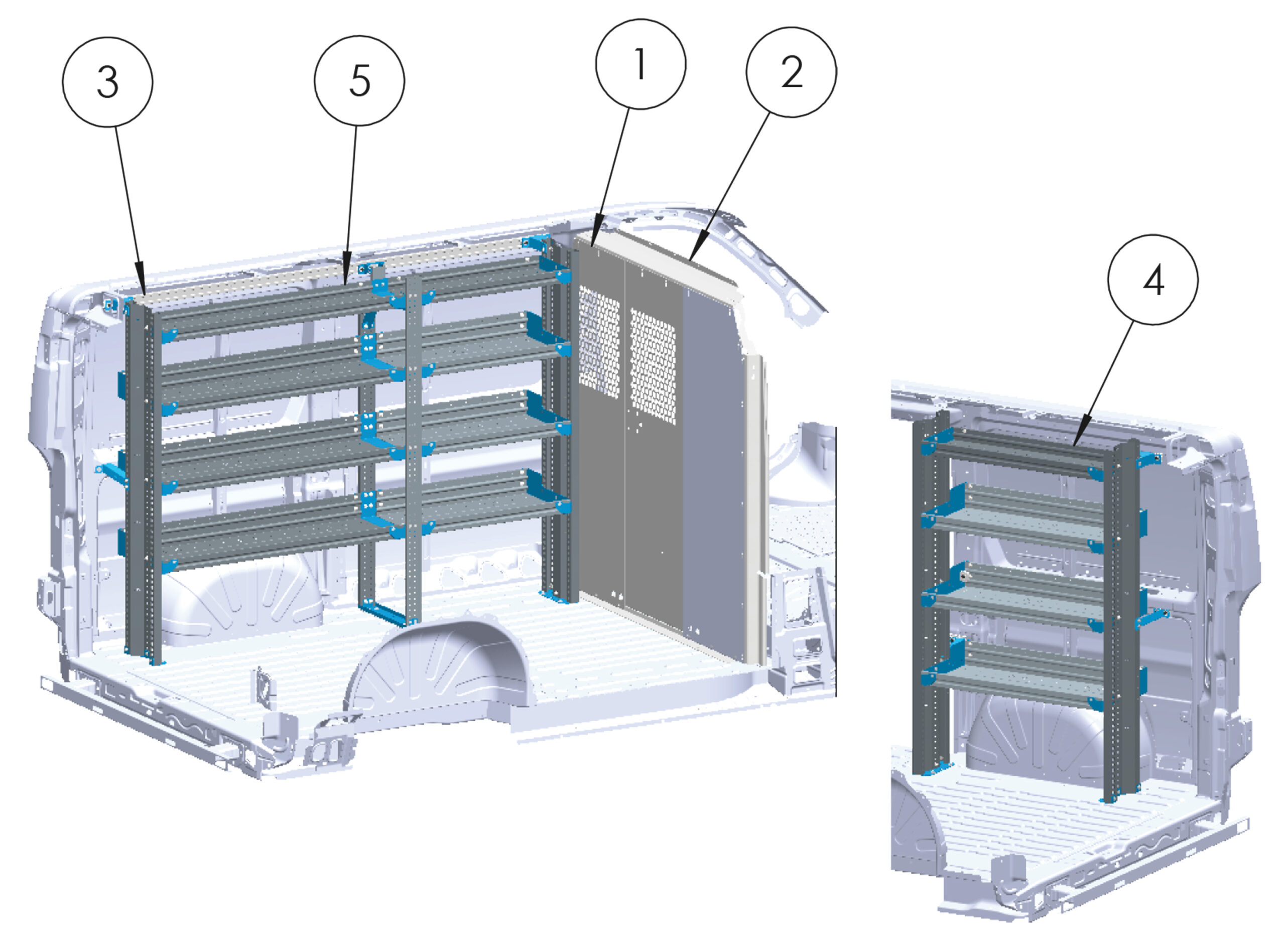 3

5

1

2

4