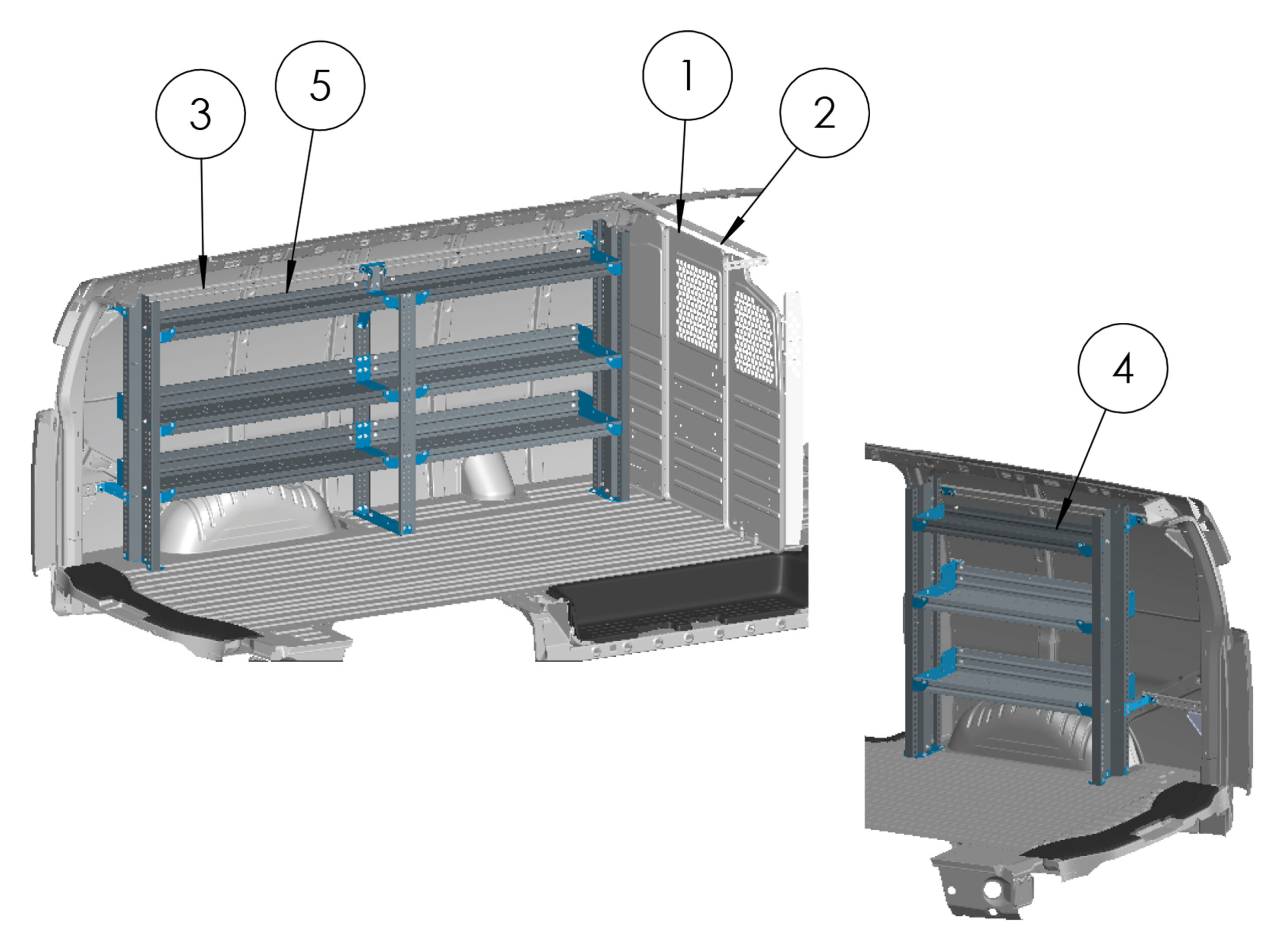 3
5
1
2
4