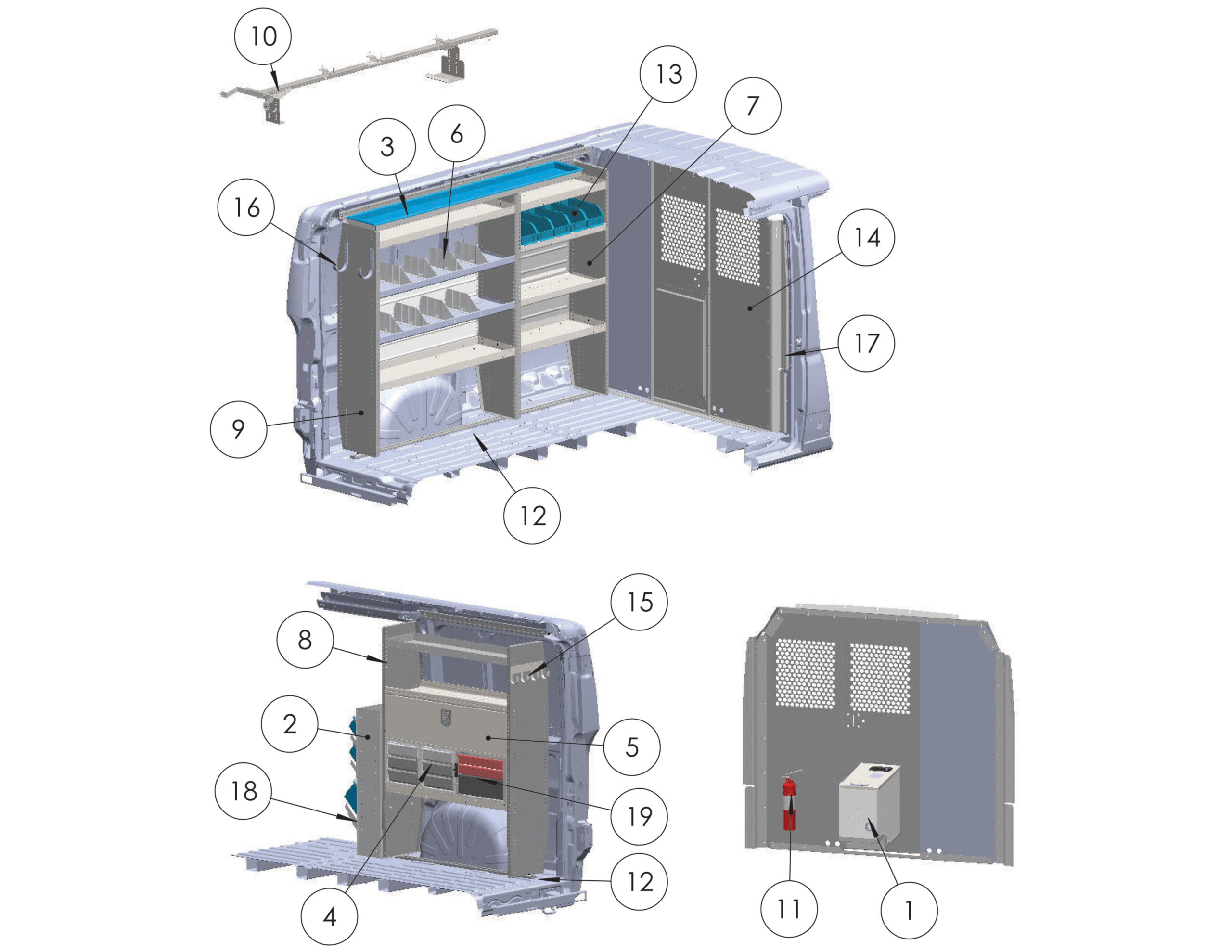 10
13
7
3
6
16
14
17
9
12
15
8
2
5
18
19
12
4
11
1